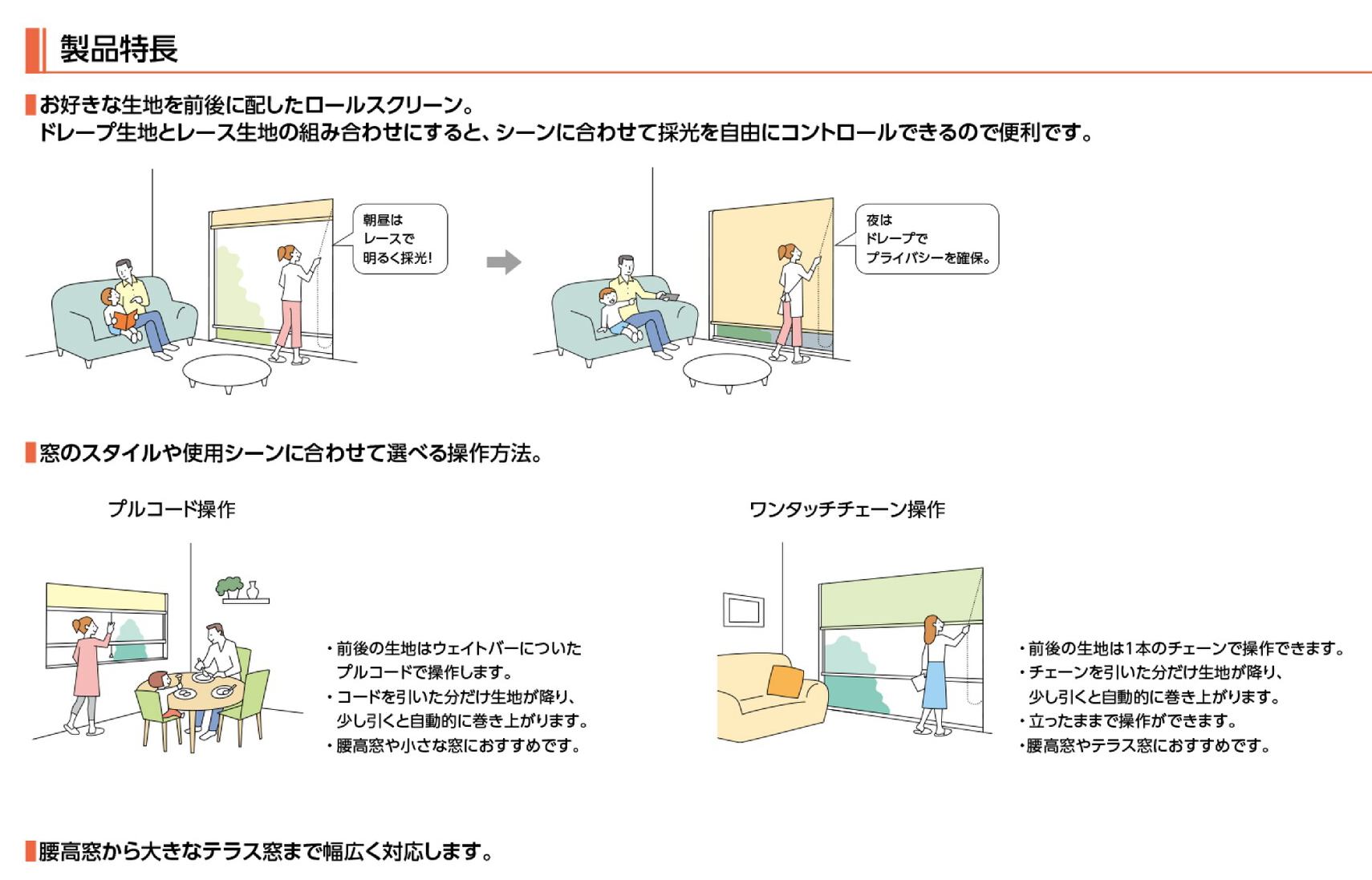 製品特長

お好きな生地を前後に配したロールスクリーン。
ドレープ生地とレース生地の組み合わせにすると、シーンに合わせて採光を自由にコントロールできるので便利です。

朝昼は
レースで
明るく採光！

夜は
ドレープで
プライバシーを確保。

窓のスタイルや使用シーンに合わせて選べる操作方法。

プルコード操作

・前後の生地はウェイトバーについたプルコードで操作します。
・コードを引いた分だけ生地が降り、少し引くと自動的に巻き上がります。
・腰高窓や小さな窓におすすめです。

ワンタッチチェーン操作

・前後の生地は1本のチェーンで操作できます。
・チェーンを引いた分だけ生地が降り、少し引くと自動的に巻き上がります。
・立ったままで操作ができます。
・腰高窓やテラス窓におすすめです。

腰高窓から大きなテラス窓まで幅広く対応します。